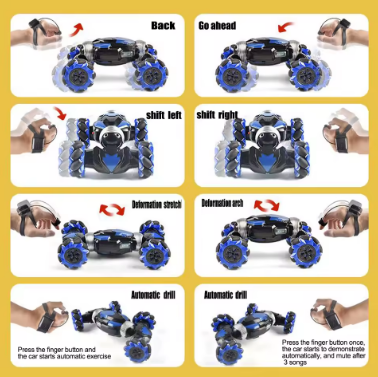 Back

Go ahead

shift left

shift right

Deformation stretch

Deformation arch

Automatic drill

Press the finger button and the car starts automatic exercise

Automatic drill

Press the finger button once, the car starts to demonstrate automatically, and mute after 3 songs